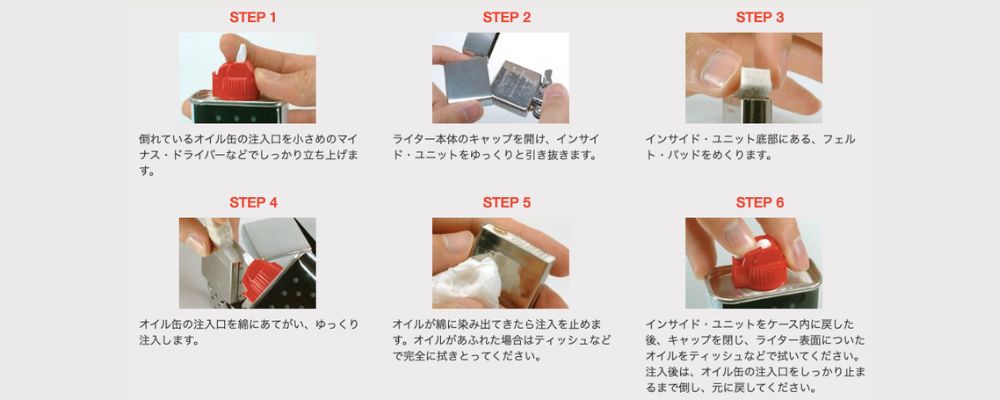 STEP 1

倒れているオイル缶の注入口を小さめのマイナス・ドライバーなどでしっかり立ち上げます。

STEP 2

ライター本体のキャップを開け、インサイド・ユニットをゆっくりと引き抜きます。

STEP 3

インサイド・ユニット底部にある、フェルト・パッドをめくります。

STEP 4

オイル缶の注入口を綿にあてがい、ゆっくり注入します。

STEP 5

オイルが綿に染み出てきたら注入を止めます。オイルがあふれた場合はティッシュなどで完全に拭きとってください。

STEP 6

インサイド・ユニットをケース内に戻した後、キャップを閉じ、ライター表面についたオイルをティッシュなどで拭いてください。注入後は、オイル缶の注入口をしっかり止まるまで倒し、元に戻してください。